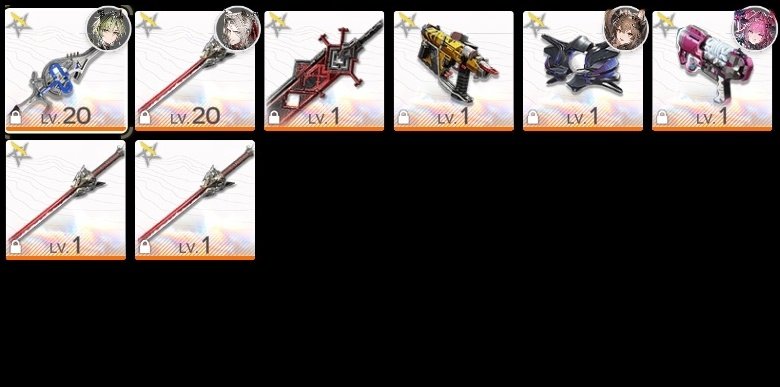 LV.20
LV.20
LV.1
LV.1
LV.1
LV.1
LV.1
LV.1