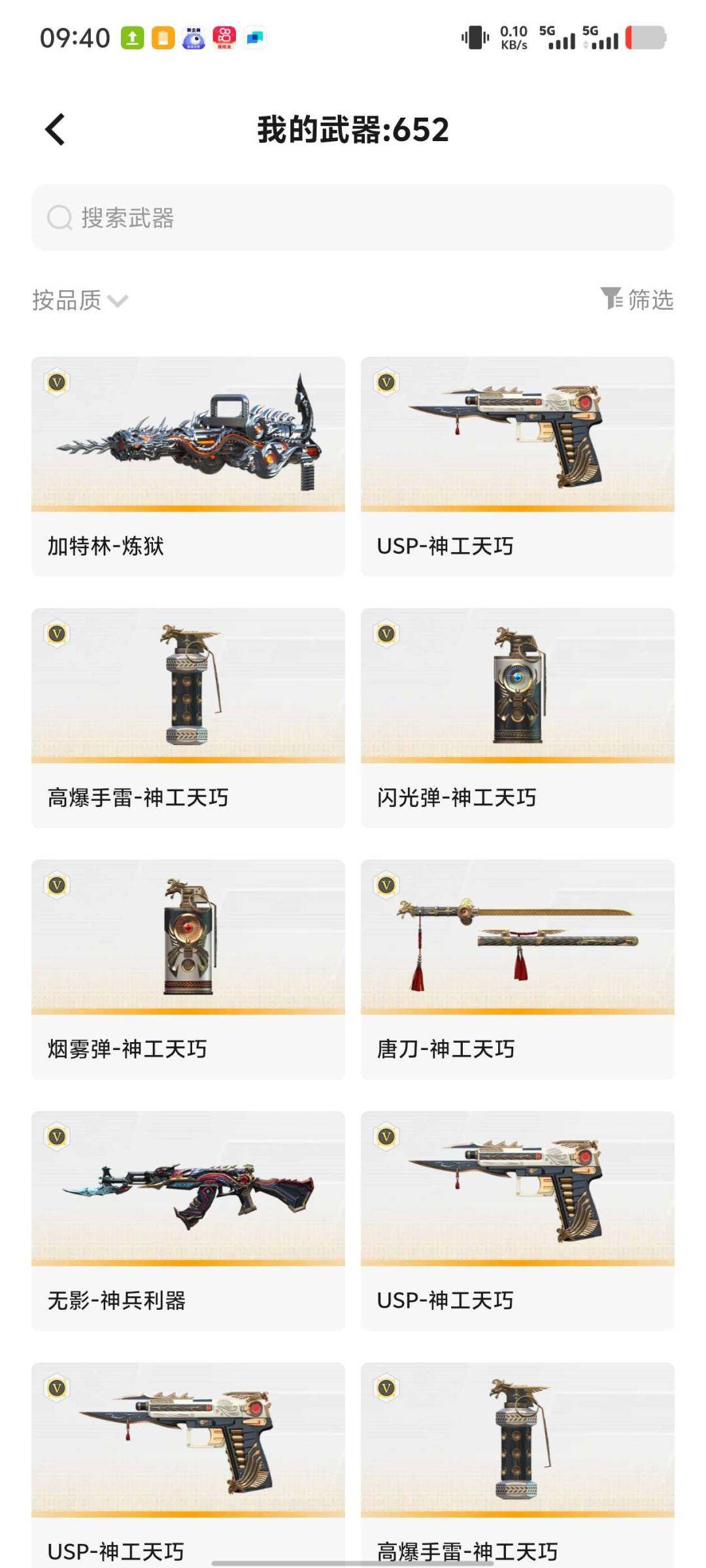 09:40 0.10 KB/s 5G 5G

我的武器:652

搜索武器

按品质 筛选

V
加特林-炼狱

V
USP-神工天巧

V
高爆手雷-神工天巧

V
闪光弹-神工天巧

V
烟雾弹-神工天巧

V
唐刀-神工天巧

V
无影-神兵利器

V
USP-神工天巧

V
USP-神工天巧

V
高爆手雷-神工天巧